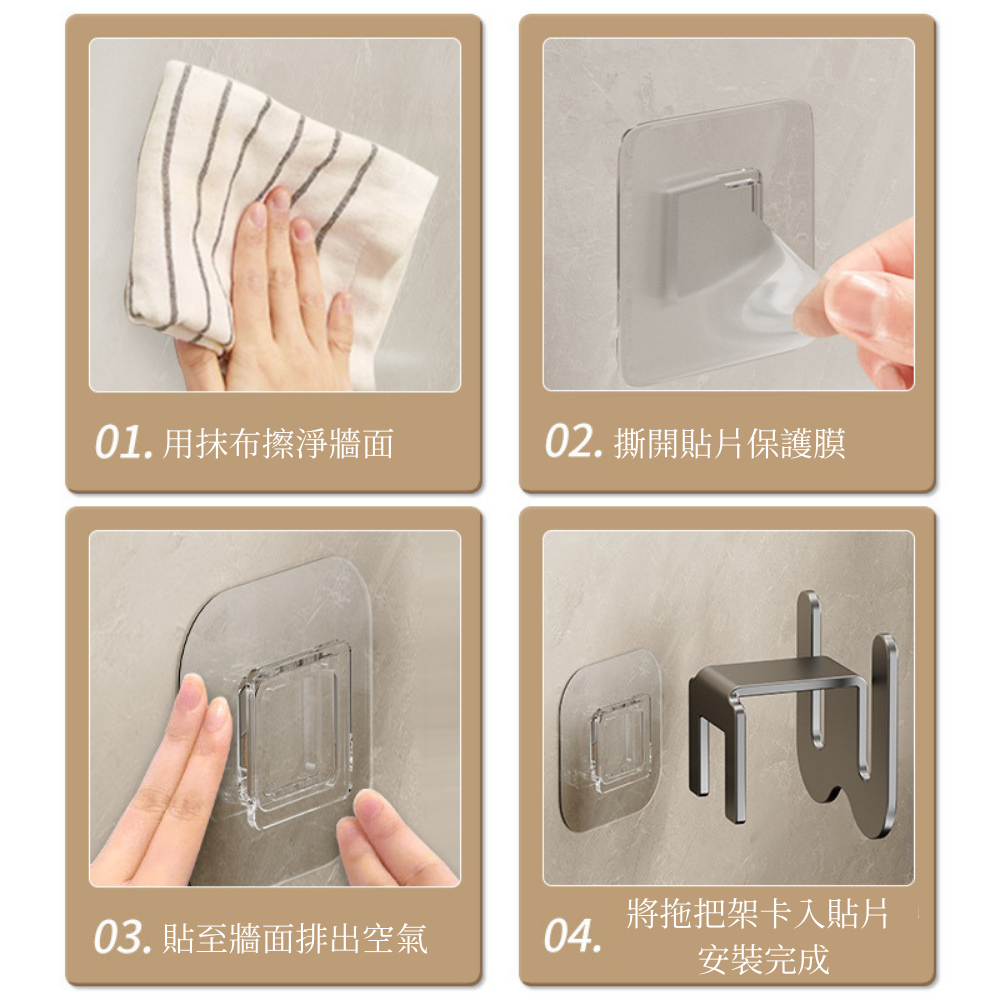 01. 用抹布擦淨牆面

02. 撕開貼片保護膜

03. 貼至牆面排出空氣

04. 將拖把架卡入貼片 安裝完成