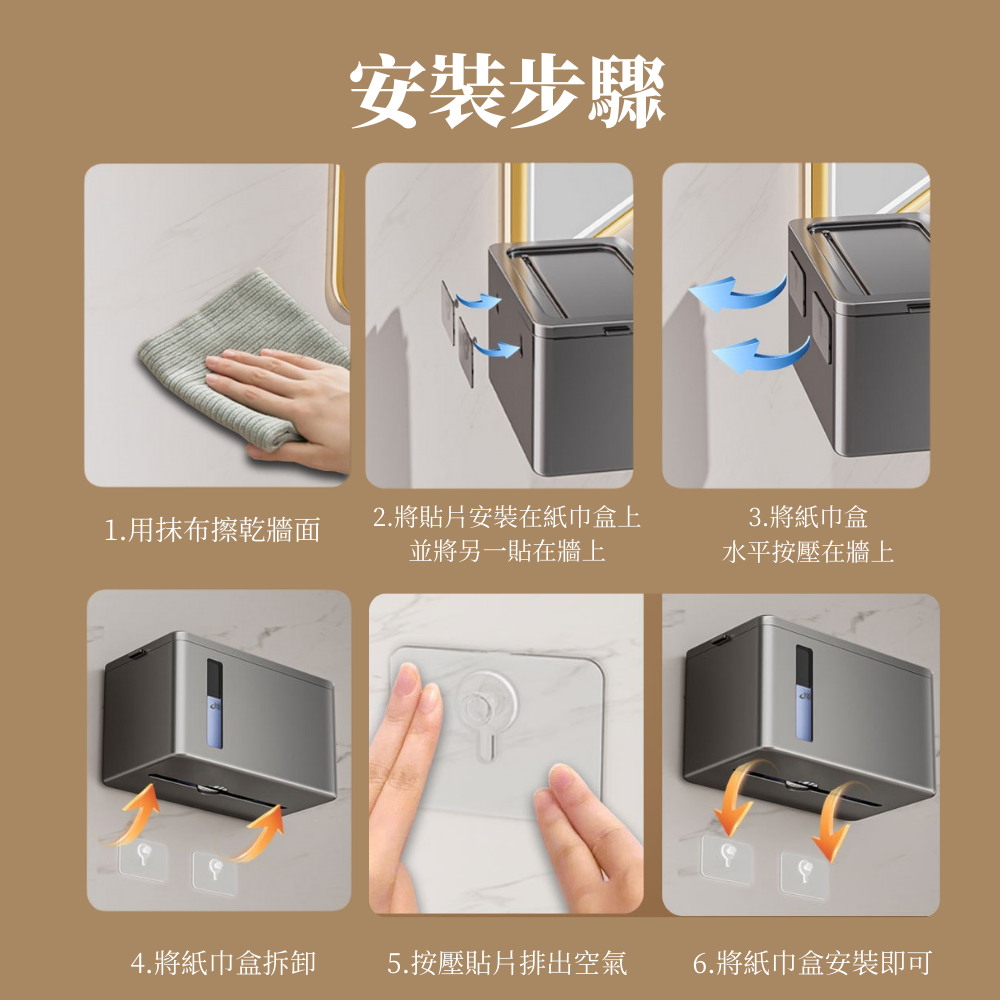 安裝步驟

1.用抹布擦乾牆面

2.將貼片安裝在紙巾盒上
並將另一貼在牆上

3.將紙巾盒
水平按壓在牆上

4.將紙巾盒拆卸

5.按壓貼片排出空氣

6.將紙巾盒安裝即可