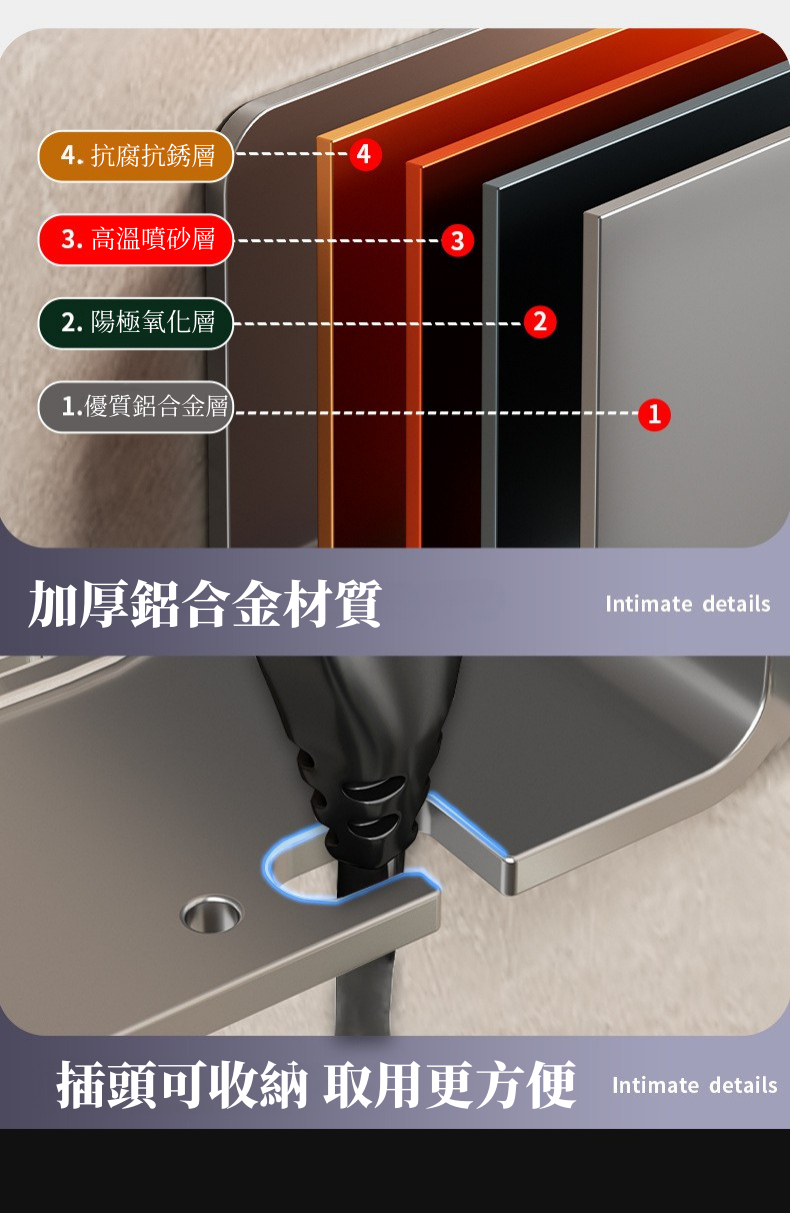 4. 抗腐抗銹層
4
3. 高溫噴砂層
3
2. 陽極氧化層
2
1.優質鋁合金層
1

加厚鋁合金材質
Intimate details

插頭可收納 取用更方便
Intimate details