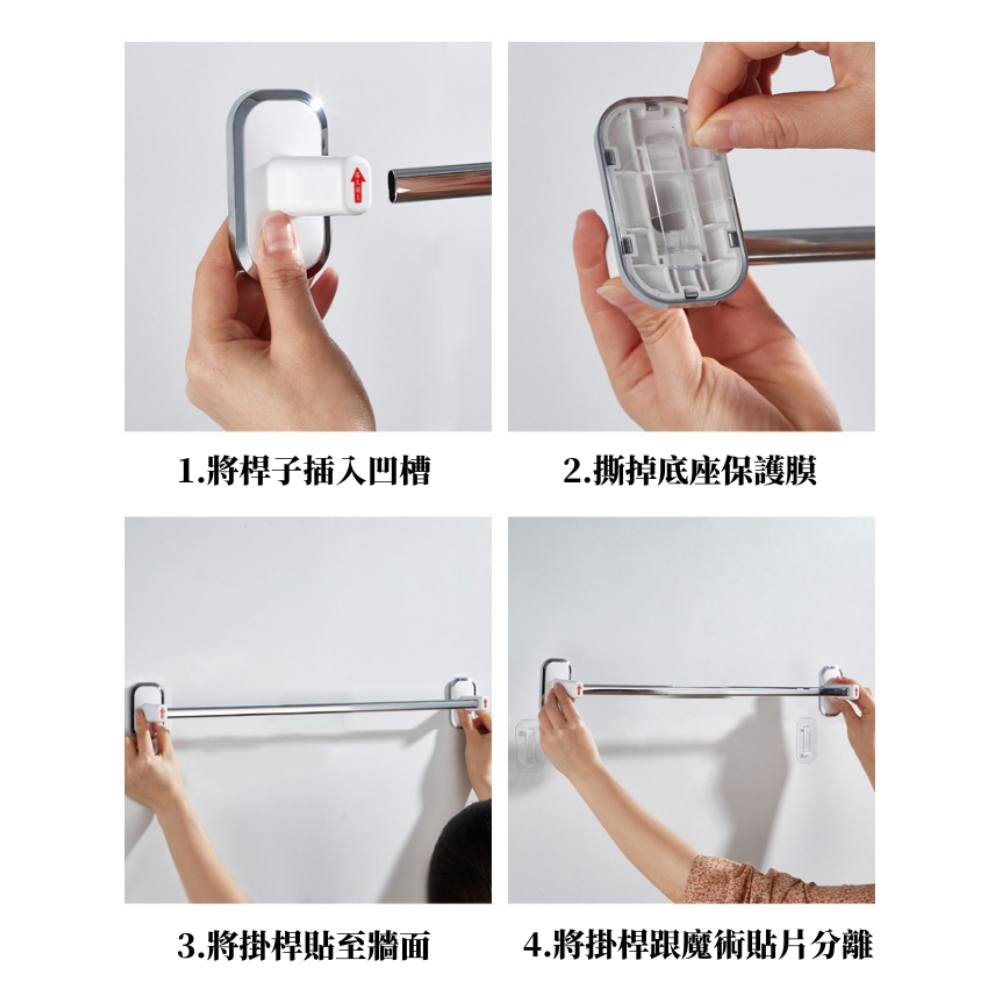 1.將桿子插入凹槽

2.撕掉底座保護膜

3.將掛桿貼至牆面

4.將掛桿跟魔術貼片分離