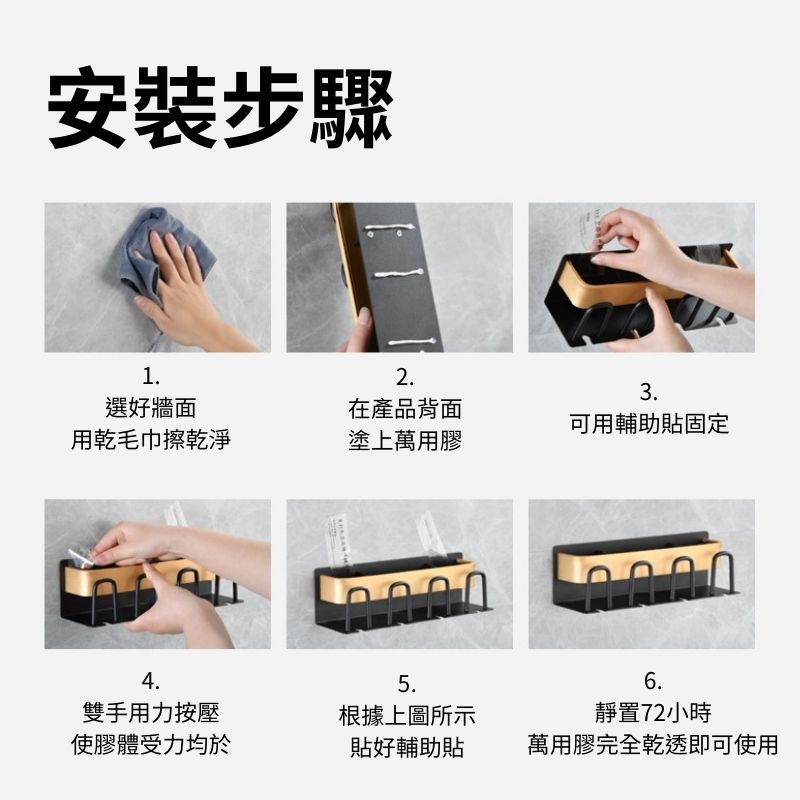 安裝步驟

1.
選好牆面
用乾毛巾擦乾淨

2.
在產品背面
塗上萬用膠

3.
可用輔助貼固定

4.
雙手用力按壓
使膠體受力均於

5.
根據上圖所示
貼好輔助貼

6.
靜置72小時
萬用膠完全乾透即可使用