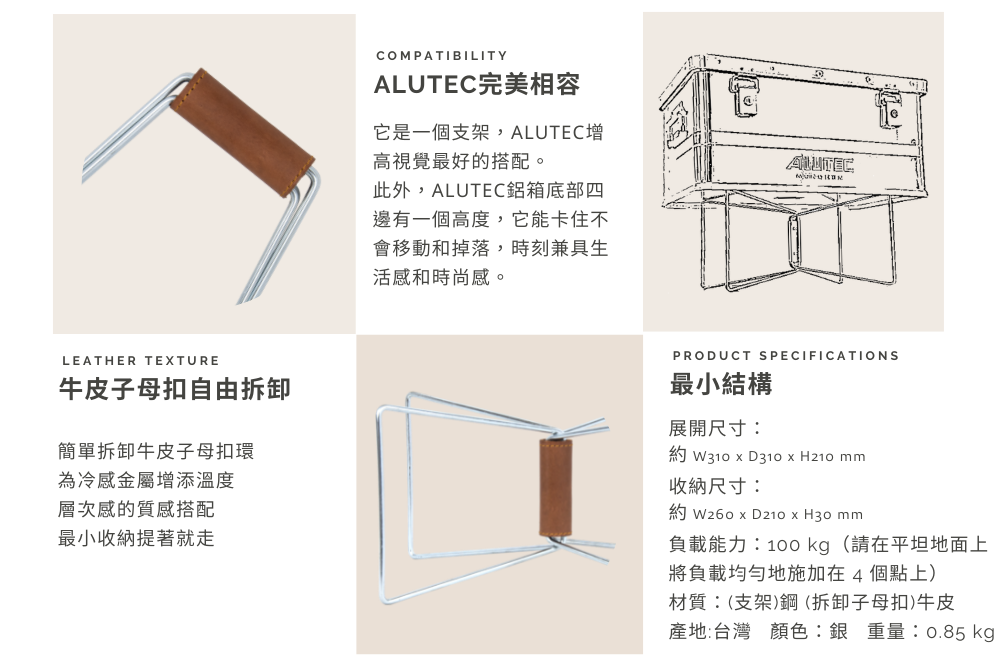 COMPATIBILITY
ALUTEC完美相容

它是一個支架，ALUTEC增高視覺最好的搭配。
此外，ALUTEC鋁箱底部四邊有一個高度，它能卡住不會移動和掉落，時刻兼具生活感和時尚感。

ALUTEC

LEATHER TEXTURE
牛皮子母扣自由拆卸

簡單拆卸牛皮子母扣環
為冷感金屬增添溫度
層次感的質感搭配
最小收納提著就走

PRODUCT SPECIFICATIONS
最小結構

展開尺寸：
約 W310 x D310 x H210 mm
收納尺寸：
約 W260 x D210 x H30 mm
負載能力：100 kg（請在平坦地面上將負載均勻地施加在 4 個點上）
材質：(支架)鋼 (拆卸子母扣)牛皮
產地:台灣　顏色：銀　重量：0.85 kg