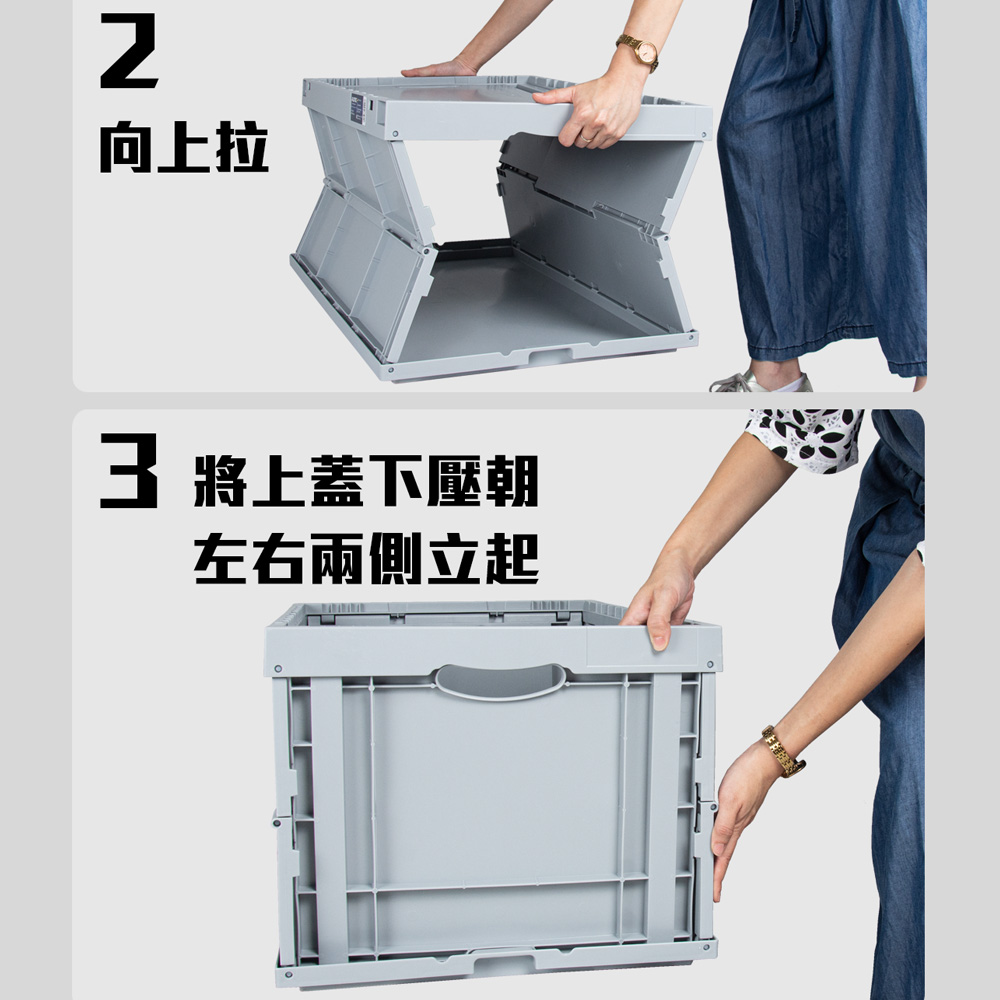 2
向上拉

3 將上蓋下壓朝
左右兩側立起