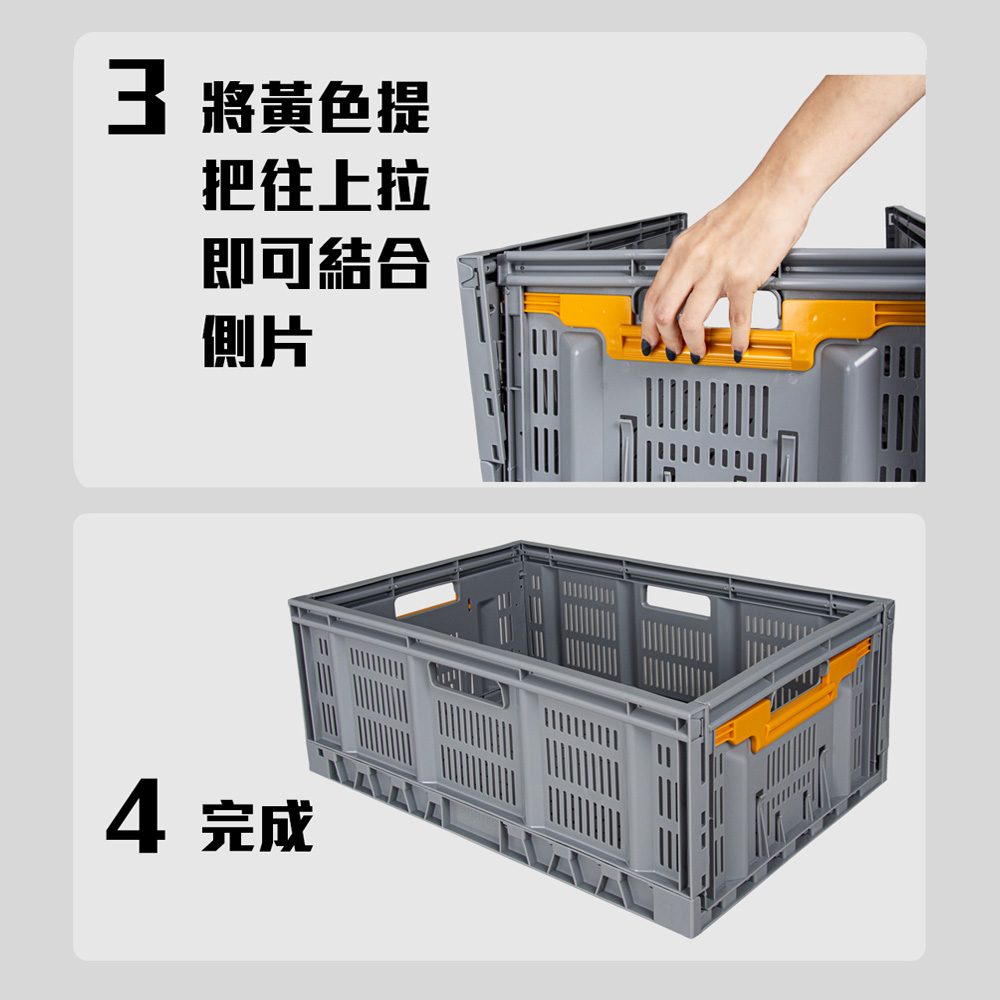 3 將黃色提把往上拉即可結合側片

4 完成